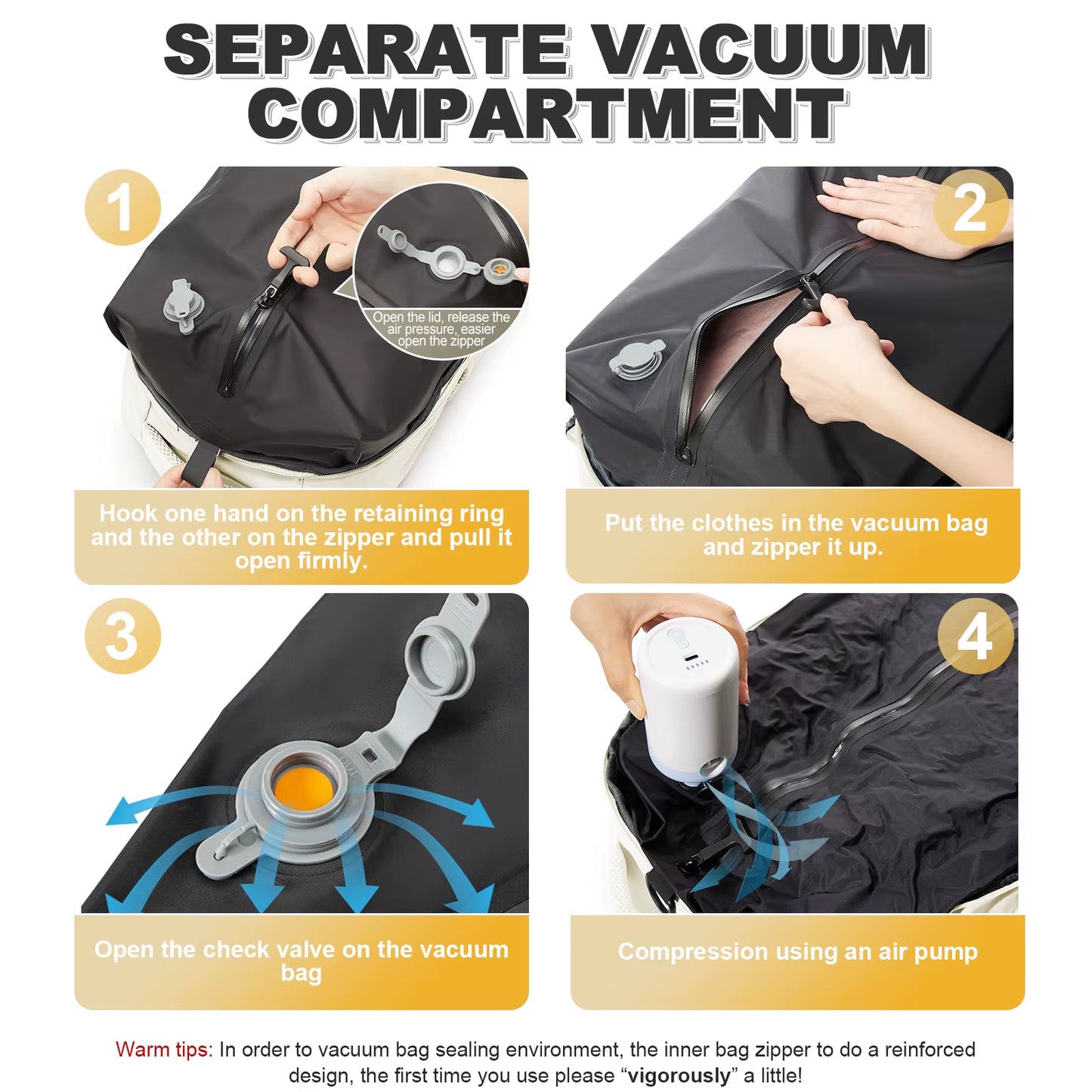 SEPARATE VACUUM COMPARTMENT

1

Open the lid, release the air pressure, easier open the zipper

Hook one hand on the retaining ring and the other on the zipper and pull it open firmly.

2

Put the clothes in the vacuum bag and zipper it up.

3

OUT

Open the check valve on the vacuum bag

4

Compression using an air pump

Warm tips: In order to vacuum bag sealing environment, the inner bag zipper to do a reinforced design, the first time you use please “vigorously” a little!