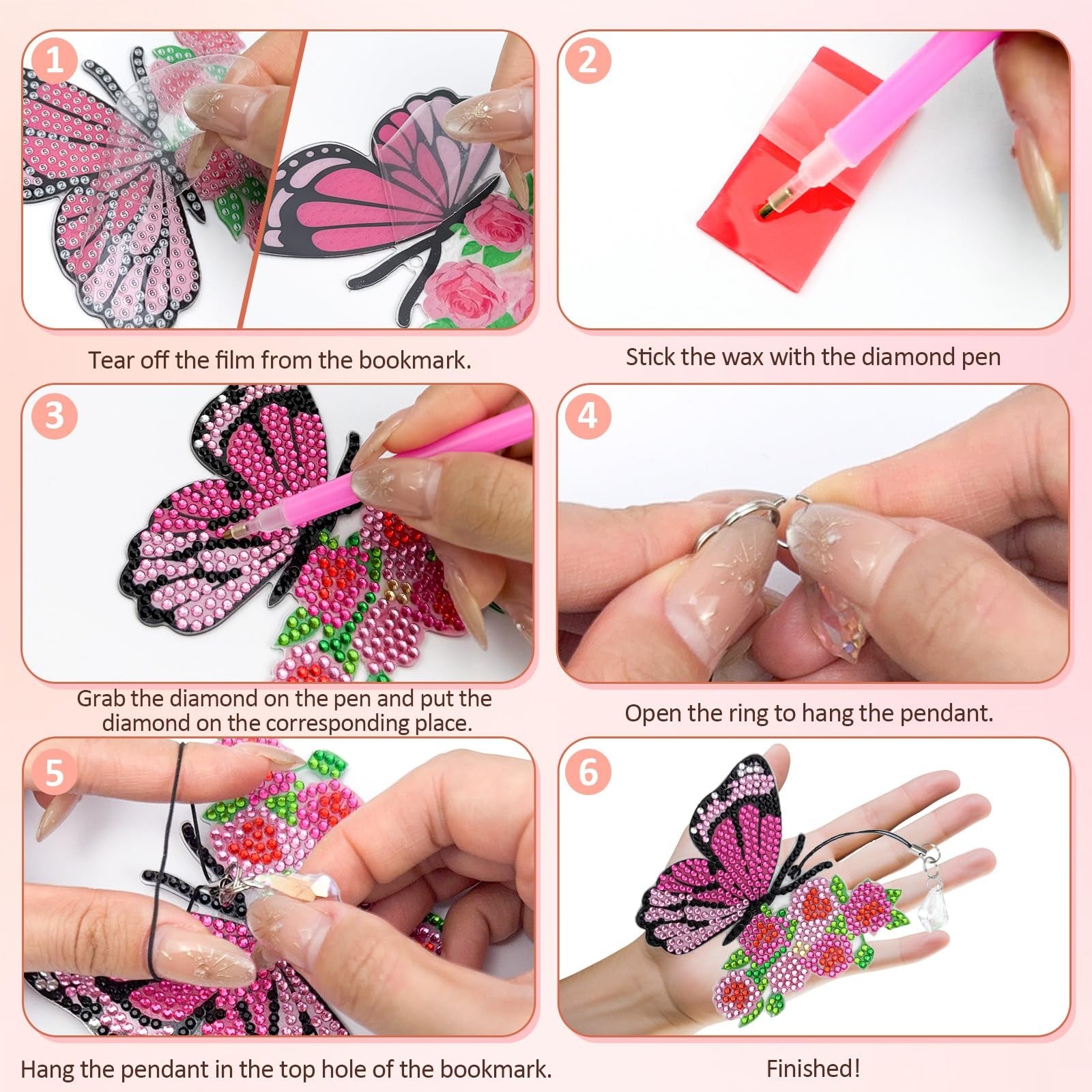 1

Tear off the film from the bookmark.

2

Stick the wax with the diamond pen

3

Grab the diamond on the pen and put the diamond on the corresponding place.

4

Open the ring to hang the pendant.

5

Hang the pendant in the top hole of the bookmark.

6

Finished!